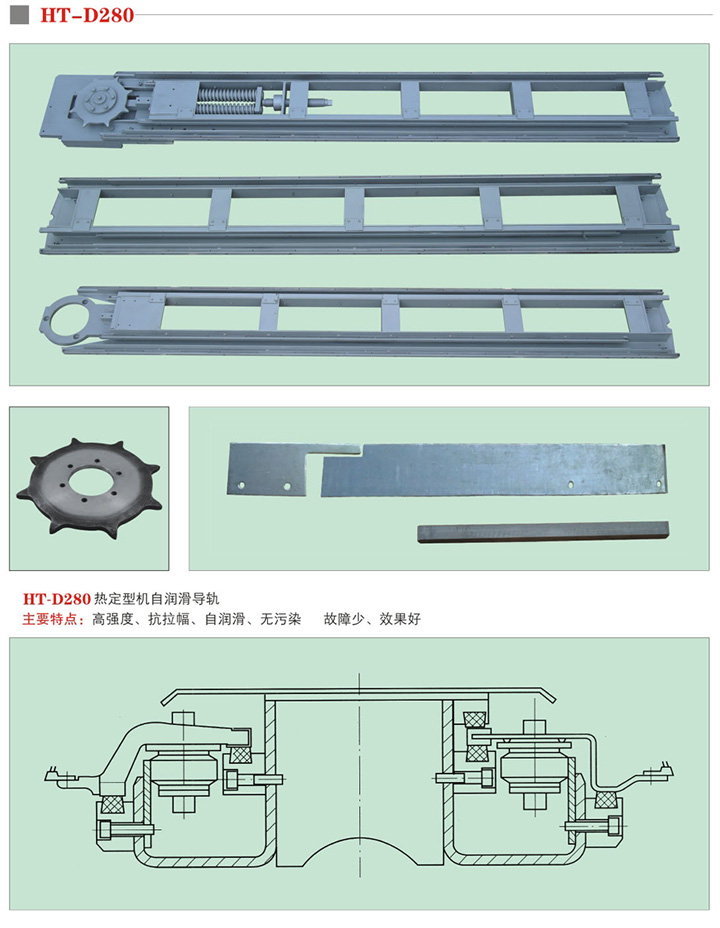 HT-D280

HT-D280 热定型机自润滑导轨
主要特点：高强度、抗拉幅、自润滑、无污染　故障少、效果好