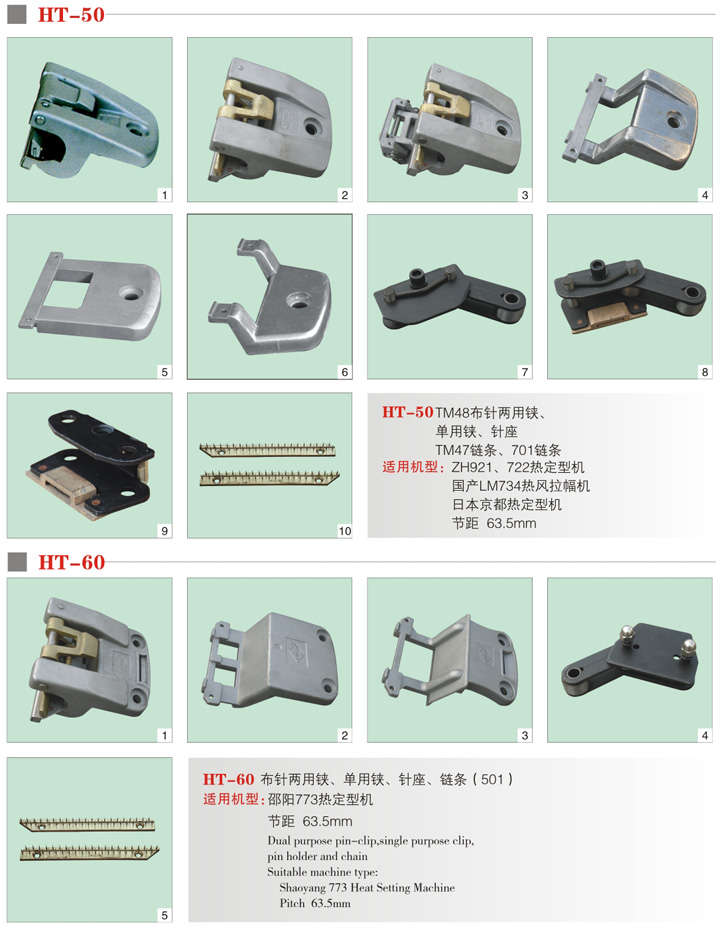 HT-50

1
2
3
4
5
6
7
8
9
10

HT-50 TM48布针两用铗、单用铗、针座
TM47链条、701链条
适用机型：ZH921、722热定型机
国产LM734热风拉幅机
日本京都热定型机
节距 63.5mm

HT-60

1
2
3
4
5

HT-60 布针两用铗、单用铗、针座、链条（501）
适用机型：邵阳773热定型机
节距 63.5mm
Dual purpose pin-clip,single purpose clip, pin holder and chain
Suitable machine type:
Shaoyang 773 Heat Setting Machine
Pitch 63.5mm