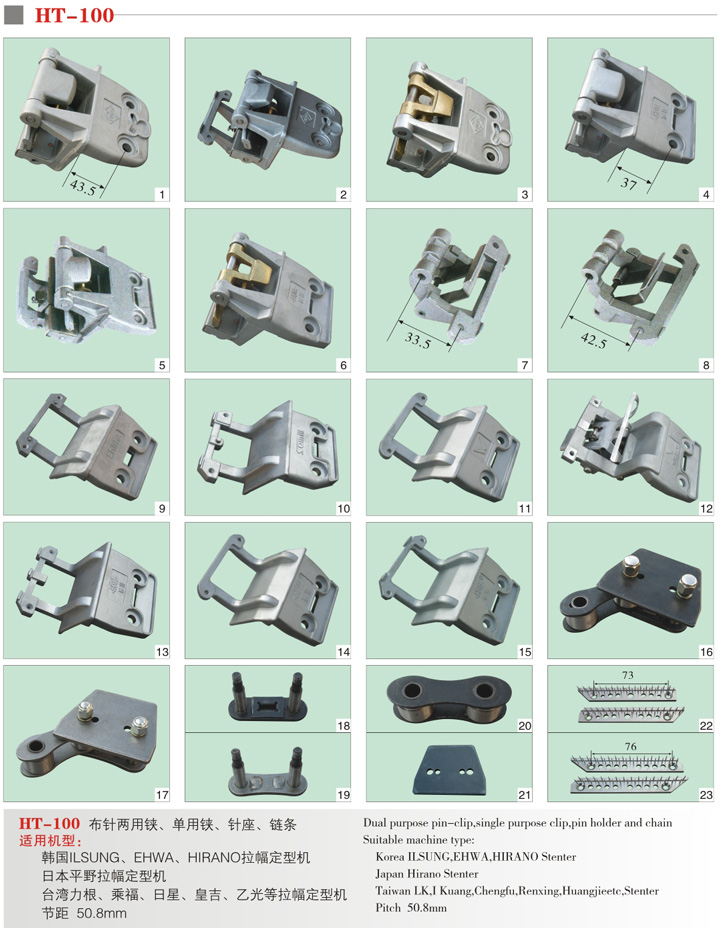 HT-100

43.5
1
2
3
37
4
5
6
33.5
7
42.5
8
9
10
11
12
13
14
15
16
17
18
19
20
21
73
22
76
23

HT-100 布针两用铗、单用铗、针座、链条
适用机型：
韩国ILSUNG、EHWA、HIRANO拉幅定型机
日本平野拉幅定型机
台湾力根、乘福、日星、皇吉、乙光等拉幅定型机
节距 50.8mm

Dual purpose pin-clip,single purpose clip,pin holder and chain
Suitable machine type:
Korea ILSUNG,EHWA,HIRANO Stenter
Japan Hirano Stenter
Taiwan LK,I Kuang,Chengfu,Renxing,Huangjieetc,Stenter
Pitch 50.8mm