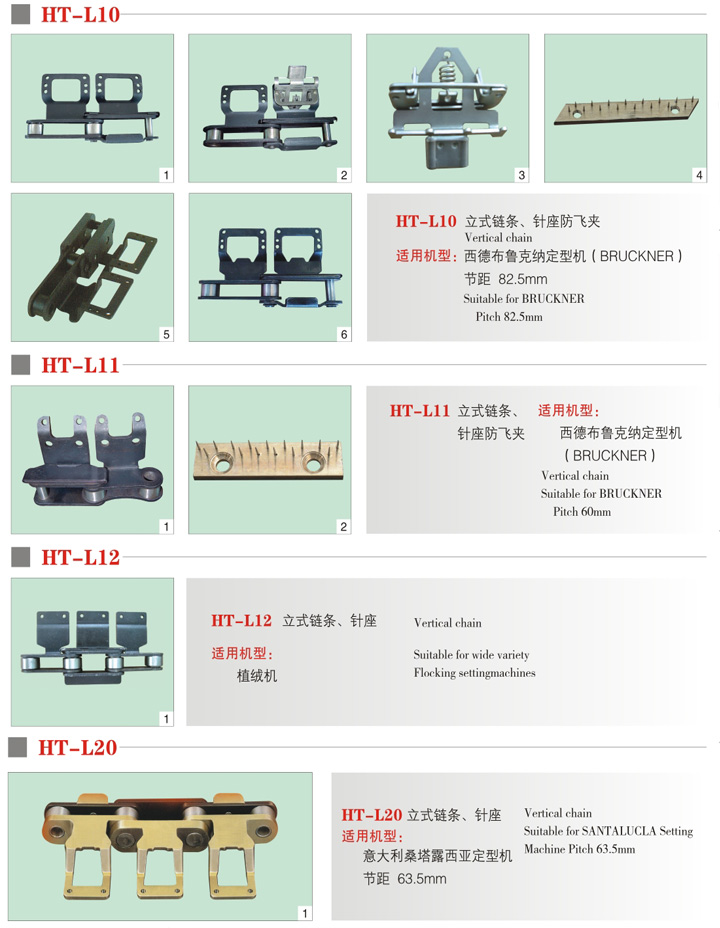 HT-L10

1

2

3

4

5

6

HT-L10 立式链条、针座防飞夹
Vertical chain
适用机型：西德布鲁克纳定型机（BRUCKNER）
节距 82.5mm
Suitable for BRUCKNER
Pitch 82.5mm

HT-L11

1

2

HT-L11 立式链条、针座防飞夹
适用机型：西德布鲁克纳定型机（BRUCKNER）
Vertical chain
Suitable for BRUCKNER
Pitch 60mm

HT-L12

1

HT-L12 立式链条、针座
适用机型：
植绒机
Vertical chain
Suitable for wide variety
Flocking settingmachines

HT-L20

1

HT-L20 立式链条、针座
适用机型：
意大利桑塔露西亚定型机
节距 63.5mm
Vertical chain
Suitable for SANTALUCLA Setting Machine Pitch 63.5mm