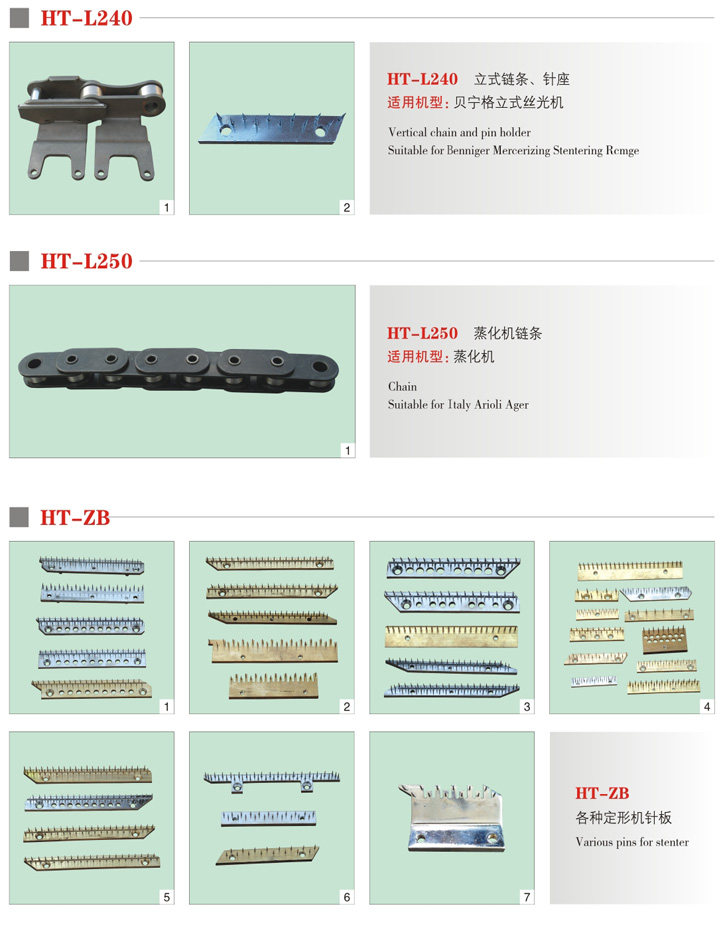 HT-L240

1

2

HT-L240 立式链条、针座
适用机型：贝宁格立式丝光机

Vertical chain and pin holder
Suitable for Benniger Mercerizing Stentering Rcmge

HT-L250

1

HT-L250 蒸化机链条
适用机型：蒸化机

Chain
Suitable for Italy Arioli Ager

HT-ZB

1

2

3

4

5

6

7

HT-ZB
各种定形机针板
Various pins for stenter