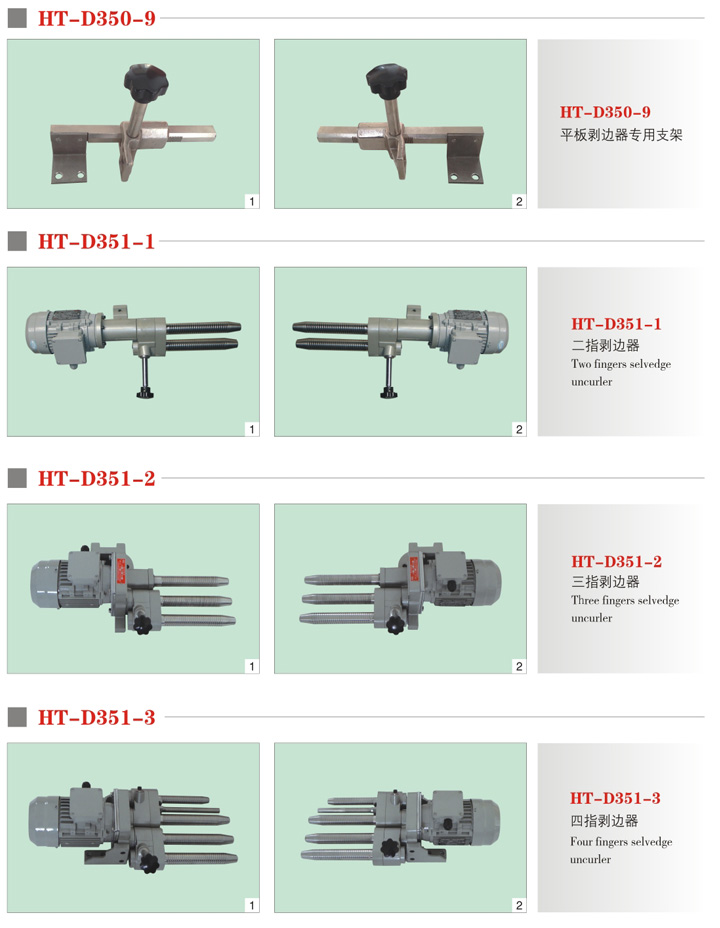 HT-D350-9

1

2

HT-D350-9
平板剥边器专用支架

HT-D351-1

1

2

HT-D351-1
二指剥边器
Two fingers selvedge uncurler

HT-D351-2

1

2

HT-D351-2
三指剥边器
Three fingers selvedge uncurler

HT-D351-3

1

2

HT-D351-3
四指剥边器
Four fingers selvedge uncurler